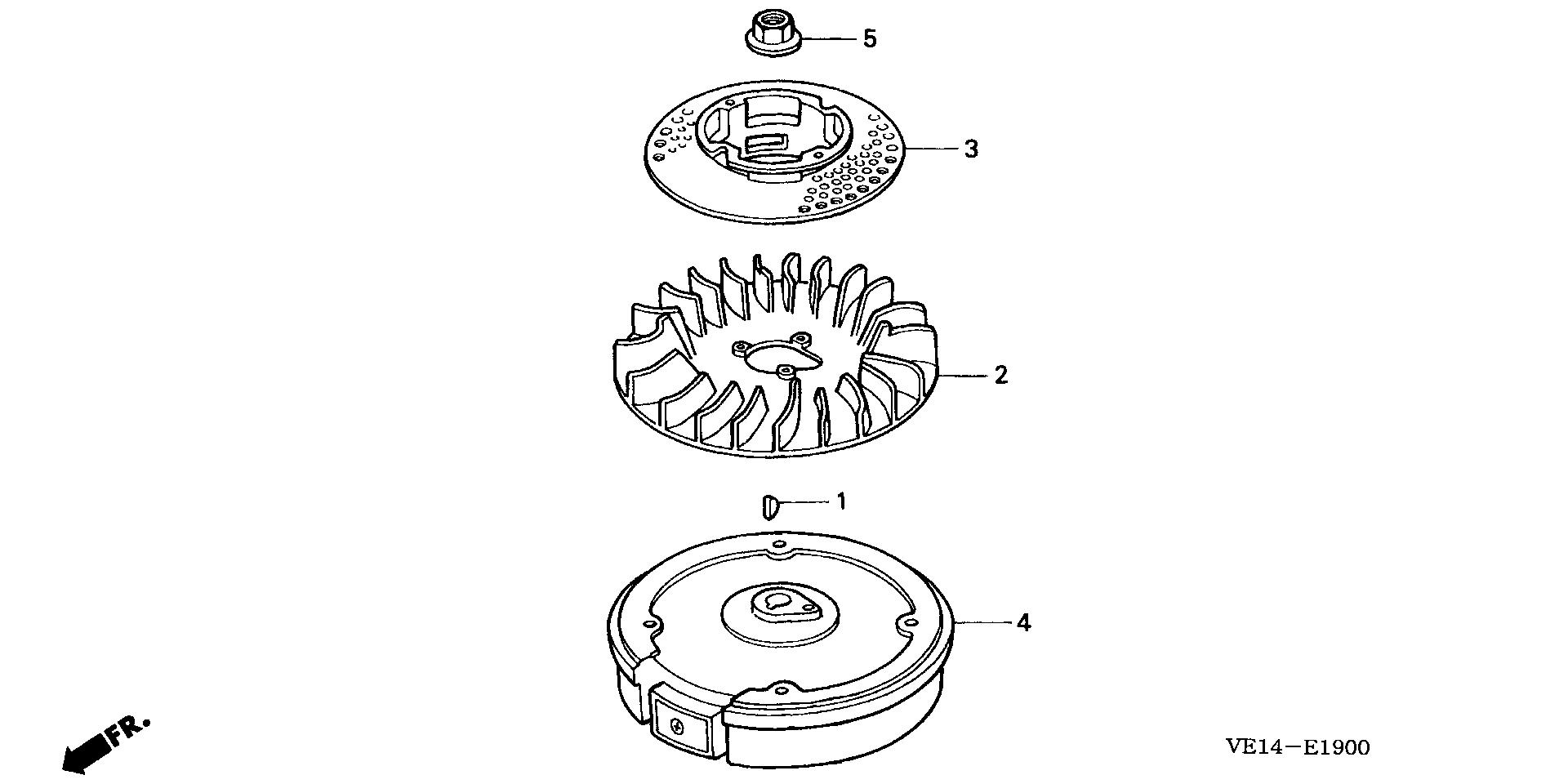 5

3

2

1

4

FR.

VE14—E1900